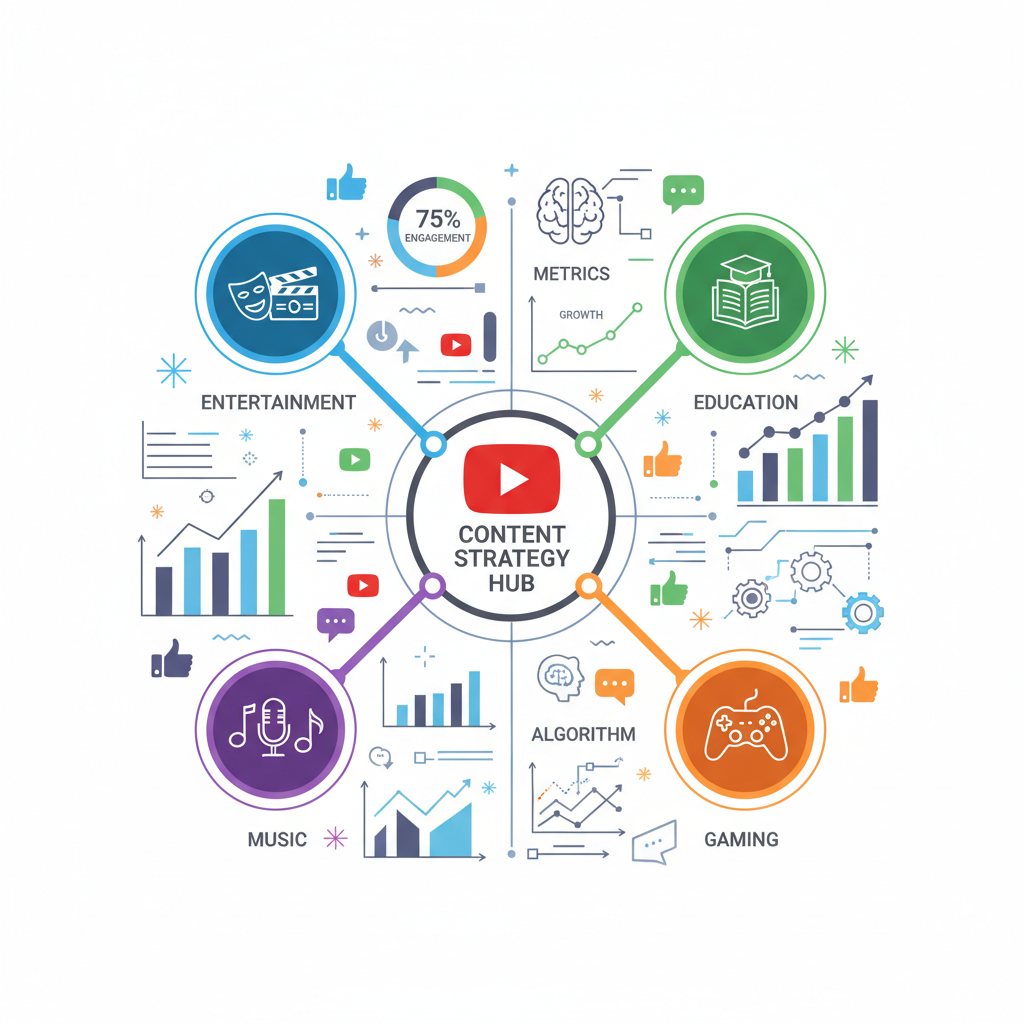 75%
ENGAGEMENT

METRICS

GROWTH

ENTERTAINMENT

EDUCATION

CONTENT STRATEGY HUB

ALGORITHM

MUSIC

GAMING